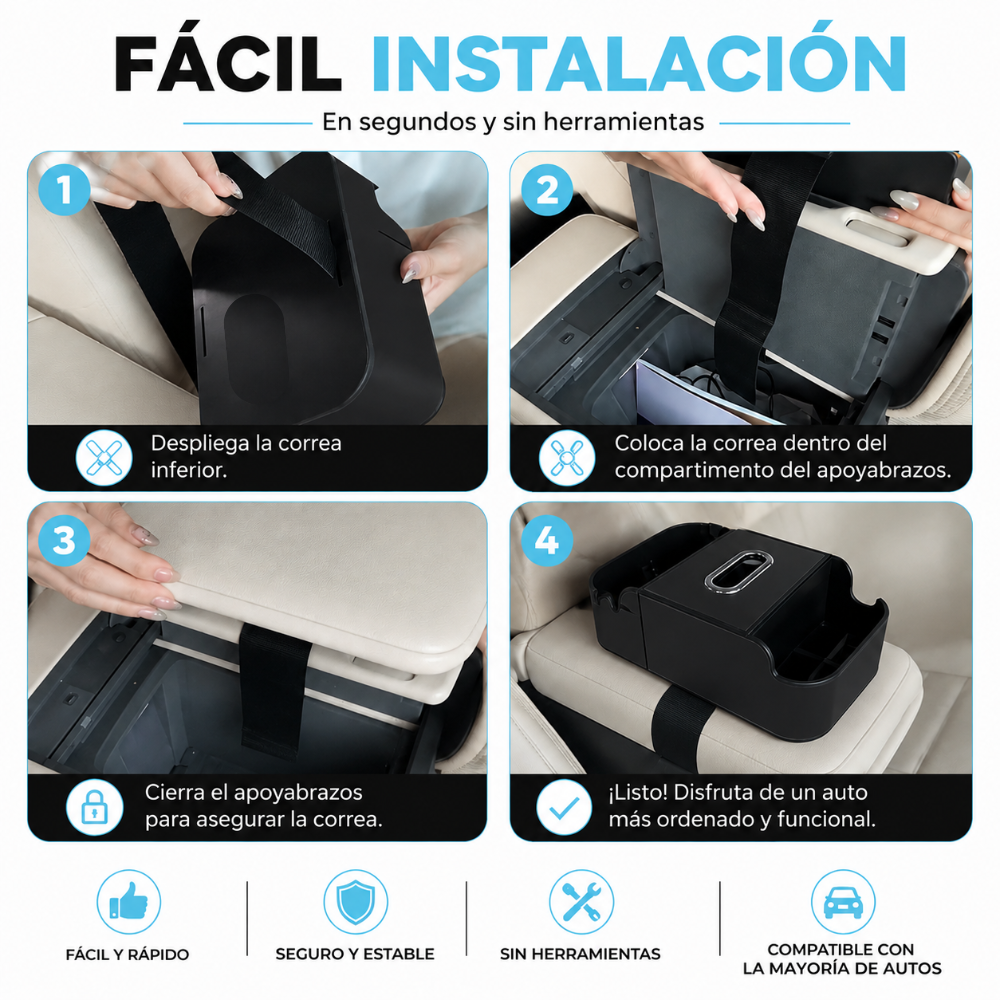 FÁCIL INSTALACIÓN

En segundos y sin herramientas

1

Despliega la correa inferior.

2

Coloca la correa dentro del compartimento del apoyabrazos.

3

Cierra el apoyabrazos para asegurar la correa.

4

¡Listo! Disfruta de un auto más ordenado y funcional.

FÁCIL Y RÁPIDO

SEGURO Y ESTABLE

SIN HERRAMIENTAS

COMPATIBLE CON LA MAYORÍA DE AUTOS